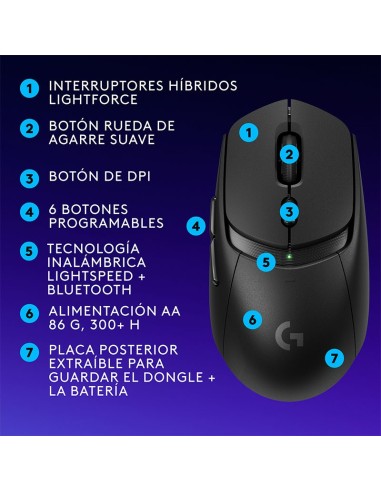 1 INTERRUPTORES HÍBRIDOS LIGHTFORCE

2 BOTÓN RUEDA DE AGARRE SUAVE

3 BOTÓN DE DPI

4 6 BOTONES PROGRAMABLES

5 TECNOLOGÍA INALÁMBRICA LIGHTSPEED + BLUETOOTH

6 ALIMENTACIÓN AA 86 G, 300+ H

7 PLACA POSTERIOR EXTRAÍBLE PARA GUARDAR EL DONGLE + LA BATERÍA

1
2
3
4
5
6
G
7