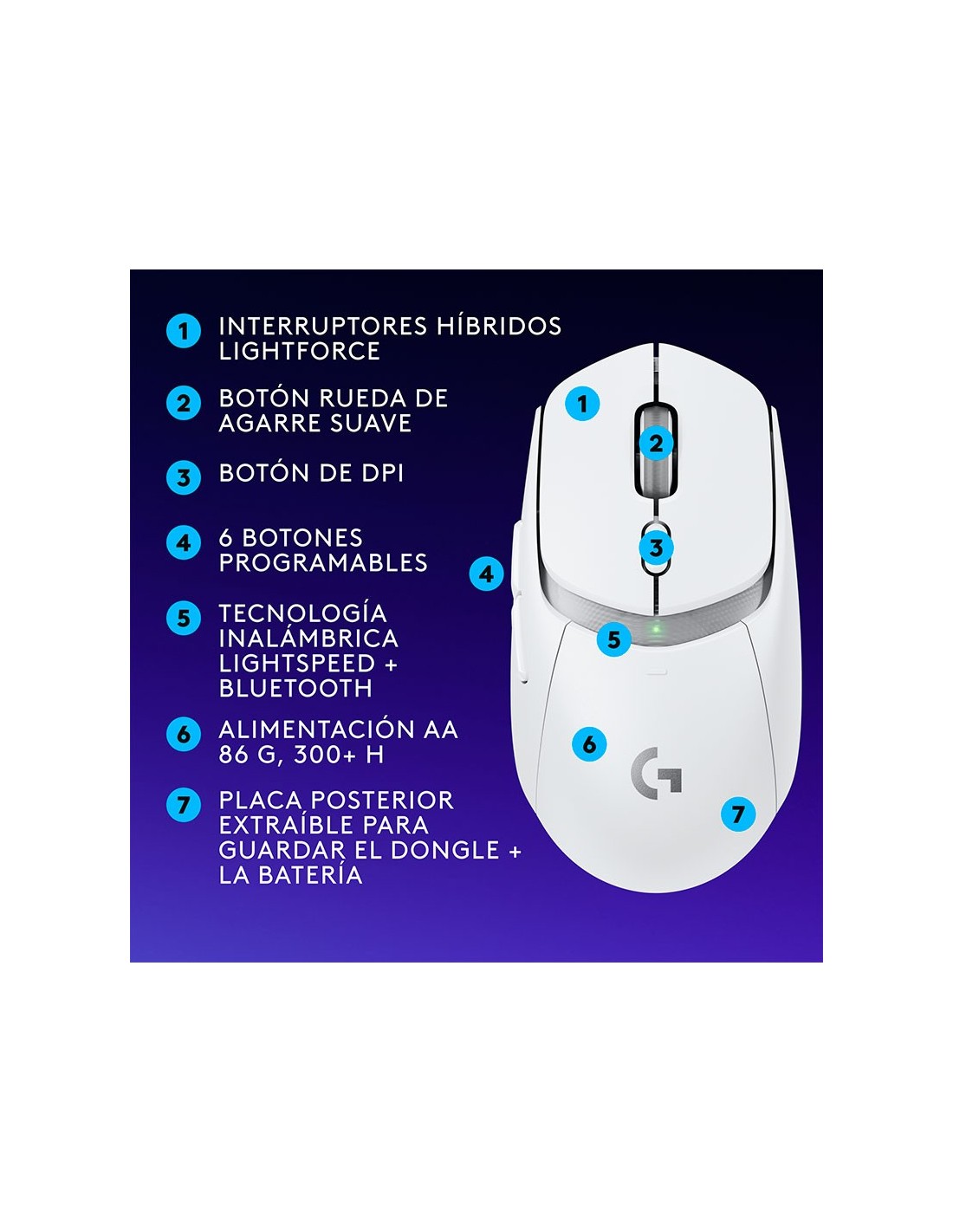 1 INTERRUPTORES HÍBRIDOS LIGHTFORCE

2 BOTÓN RUEDA DE AGARRE SUAVE

3 BOTÓN DE DPI

4 6 BOTONES PROGRAMABLES

5 TECNOLOGÍA INALÁMBRICA LIGHTSPEED + BLUETOOTH

6 ALIMENTACIÓN AA 86 G, 300+ H

7 PLACA POSTERIOR EXTRAÍBLE PARA GUARDAR EL DONGLE + LA BATERÍA

1

2

3

4

5

6

7